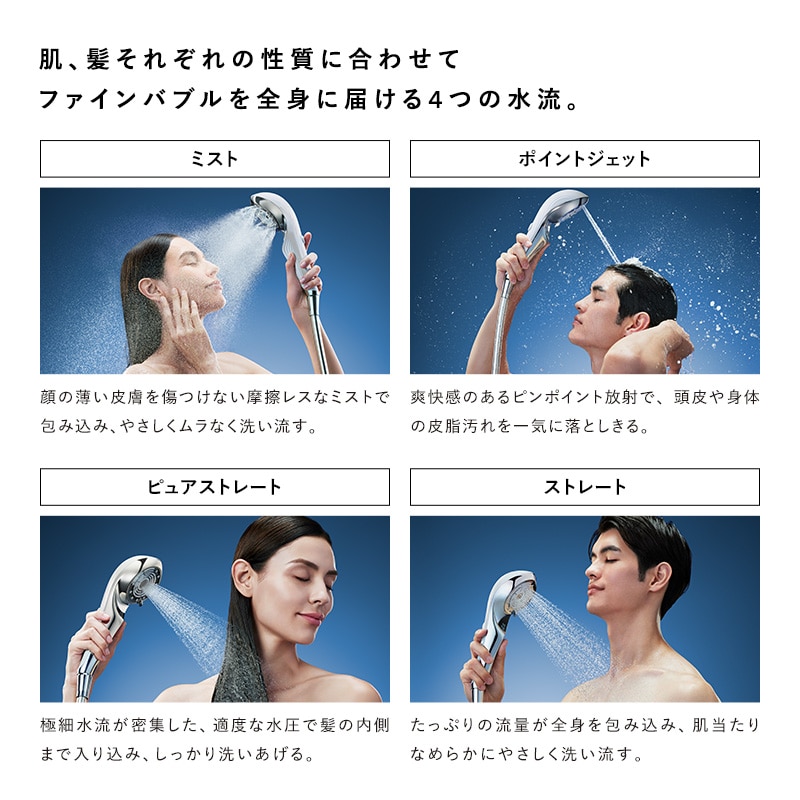 肌、髪それぞれの性質に合わせて
ファインバブルを全身に届ける4つの水流。

ミスト

顔の薄い皮膚を傷つけない摩擦レスなミストで包み込み、やさしくムラなく洗い流す。

ポイントジェット

爽快感のあるピンポイント放射で、頭皮や身体の皮脂汚れを一気に落としきる。

ピュアストレート

極細水流が密集した、適度な水圧で髪の内側まで入り込み、しっかり洗いあげる。

ストレート

たっぷりの流量が全身を包み込み、肌当たりなめらかにやさしく洗い流す。