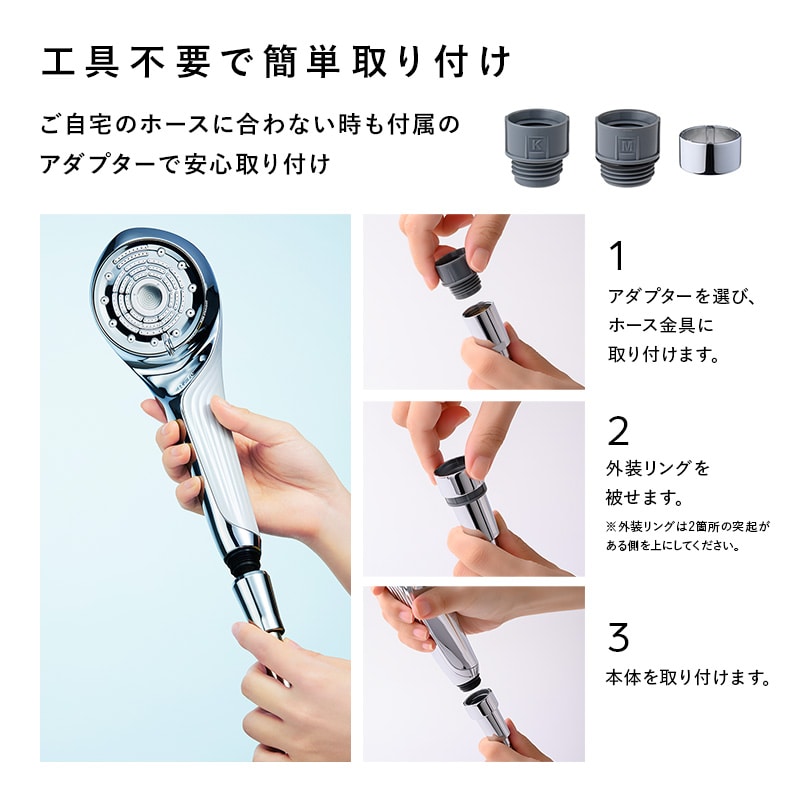 工具不要で簡単取り付け

ご自宅のホースに合わない時も付属のアダプターで安心取り付け

K

M

1
アダプターを選び、ホース金具に取り付けます。

2
外装リングを被せます。
※外装リングは2箇所の突起がある側を上にしてください。

3
本体を取り付けます。