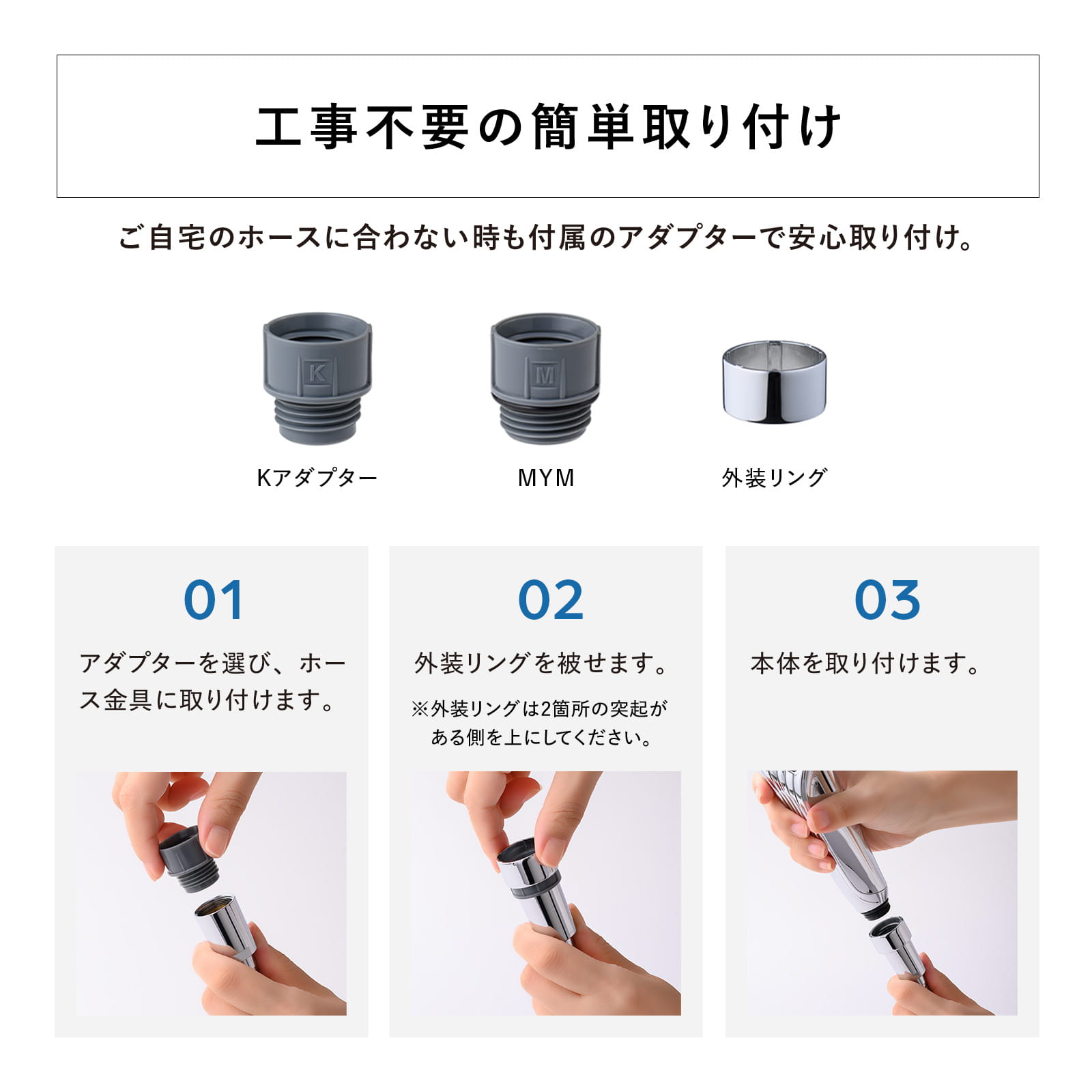 工事不要の簡単取り付け

ご自宅のホースに合わない時も付属のアダプターで安心取り付け。

K

M

Kアダプター

MYM

外装リング

01

アダプターを選び、ホース金具に取り付けます。

02

外装リングを被せます。

※外装リングは2箇所の突起がある側を上にしてください。

03

本体を取り付けます。