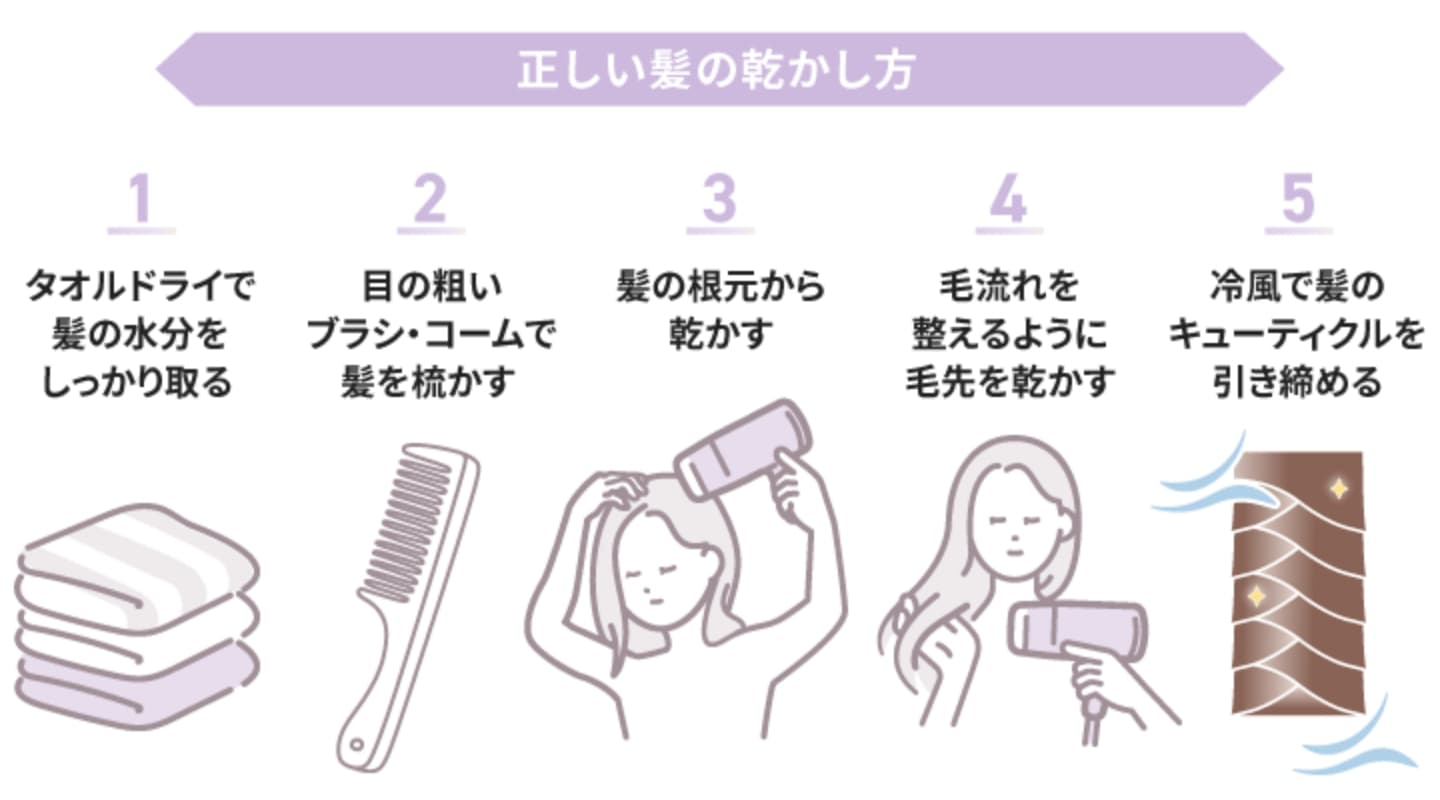 正しい髪の乾かし方

1
タオルドライで髪の水分をしっかり取る

2
目の粗いブラシ・コームで髪を梳かす

3
髪の根元から乾かす

4
毛流れを整えるように毛先を乾かす

5
冷風で髪のキューティクルを引き締める