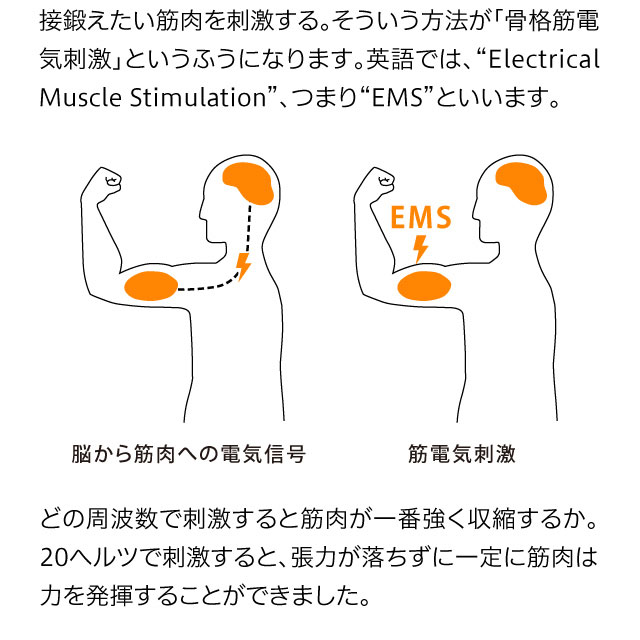 接鍛えたい筋肉を刺激する。そういう方法が「骨格筋電気刺激」というふうになります。英語では、“Electrical Muscle Stimulation”、つまり“EMS”といいます。

EMS

脳から筋肉への電気信号

筋電気刺激

どの周波数で刺激すると筋肉が一番強く収縮するか。20ヘルツで刺激すると、張力が落ちずに一定に筋肉は力を発揮することができました。