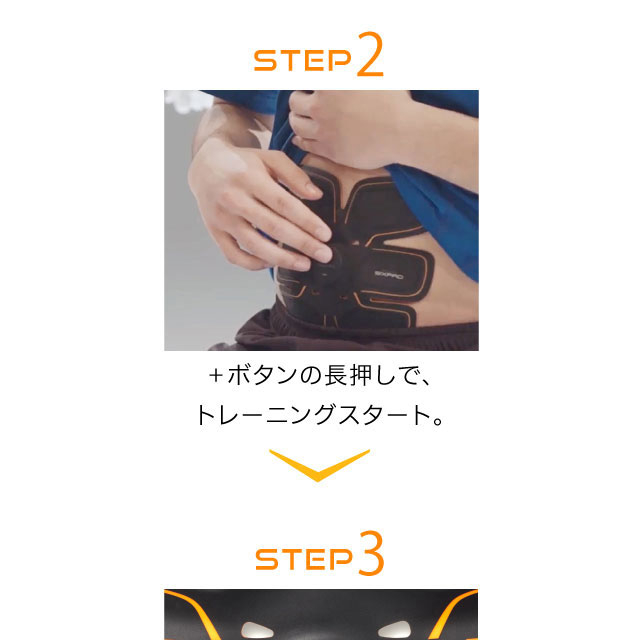 STEP 2

SIXPAD

＋ボタンの長押しで、
トレーニングスタート。

STEP 3