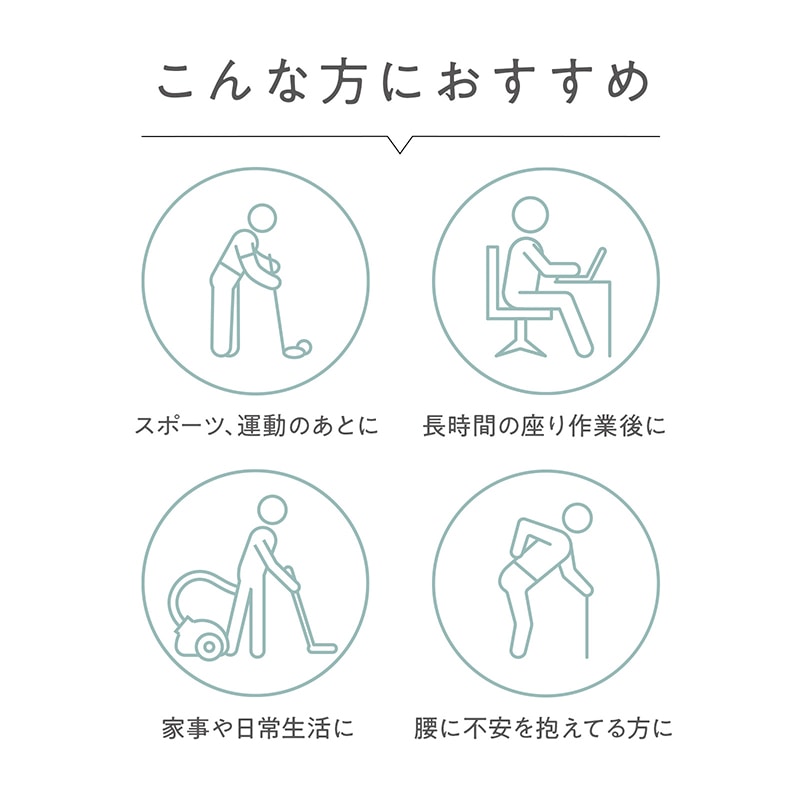 こんな方におすすめ

スポーツ、運動のあとに

長時間の座り作業後に

家事や日常生活に

腰に不安を抱えてる方に