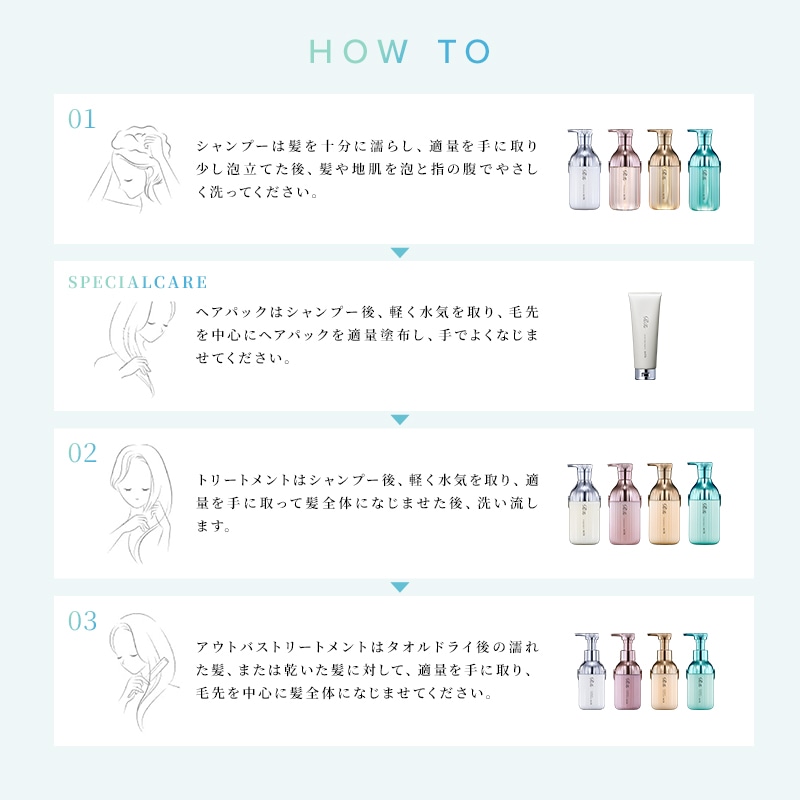 HOW TO

01

シャンプーは髪を十分に濡らし、適量を手に取り少し泡立てた後、髪や地肌を泡と指の腹でやさしく洗ってください。

SPECIALCARE

ヘアパックはシャンプー後、軽く水気を取り、毛先を中心にヘアパックを適量塗布し、手でよくなじませてください。

02

トリートメントはシャンプー後、軽く水気を取り、適量を手に取って髪全体になじませた後、洗い流します。

03

アウトバストリートメントはタオルドライ後の濡れた髪、または乾いた髪に対して、適量を手に取り、毛先を中心に髪全体になじませてください。